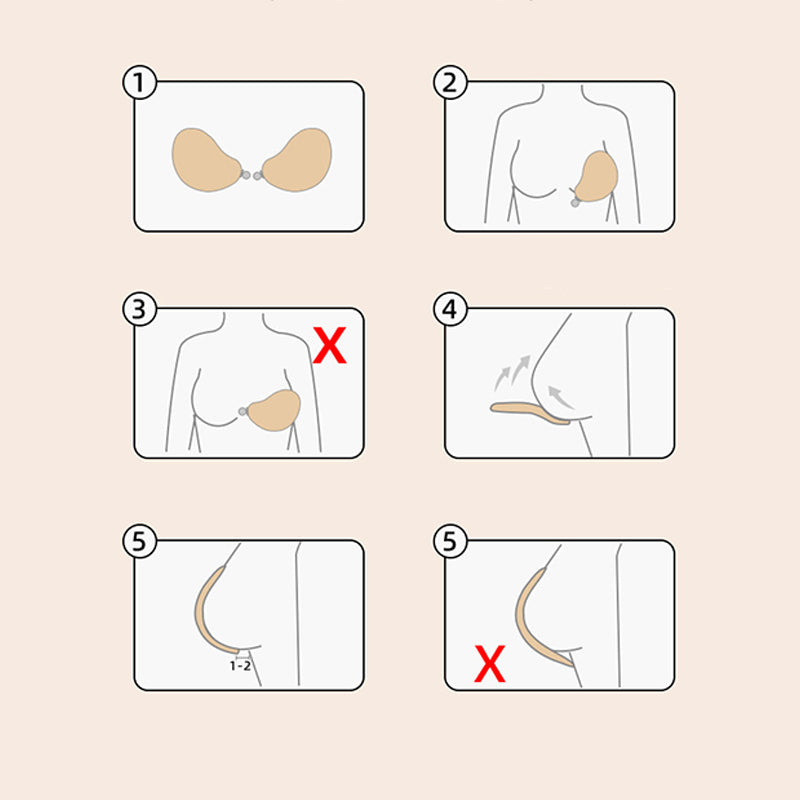 1

2

3

X

4

5

1-2

5

X