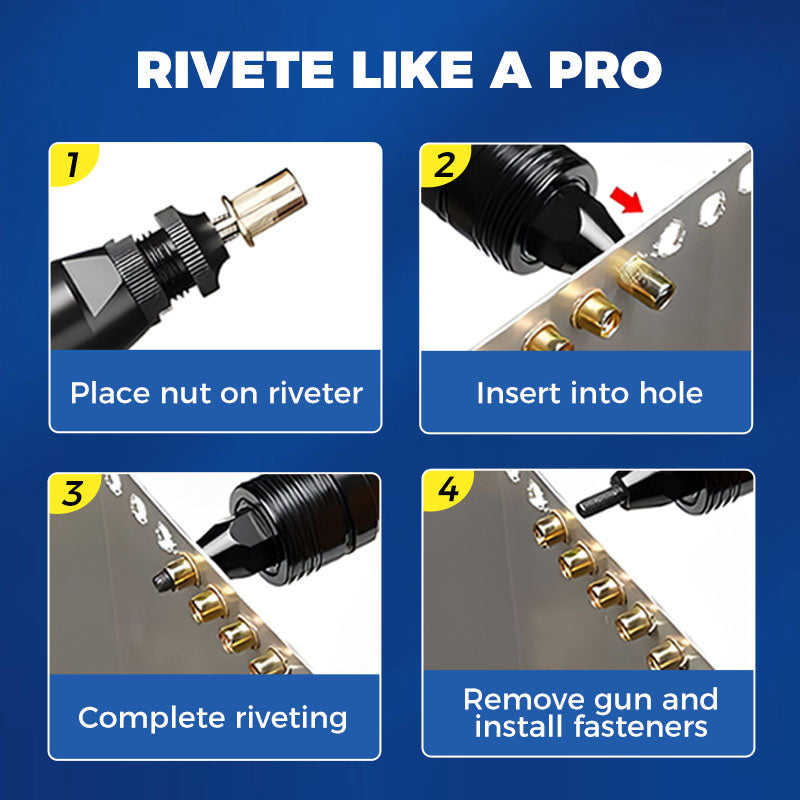 RIVETE LIKE A PRO

1

Place nut on riveter

2

Insert into hole

3

Complete riveting

4

Remove gun and install fasteners