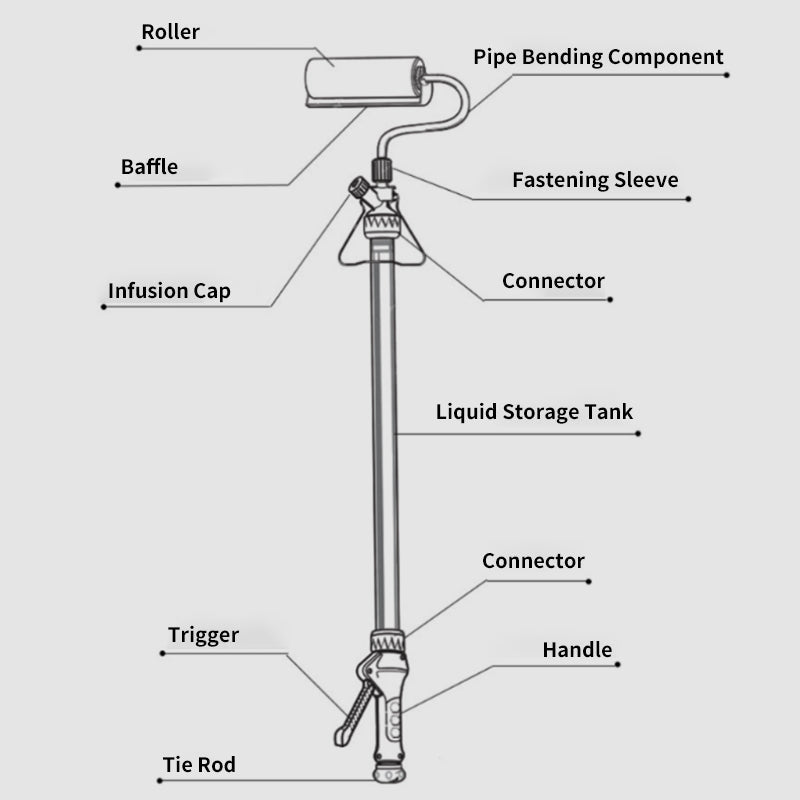 Roller

Pipe Bending Component

Baffle

Fastening Sleeve

Infusion Cap

Connector

Liquid Storage Tank

Connector

Trigger

Handle

Tie Rod